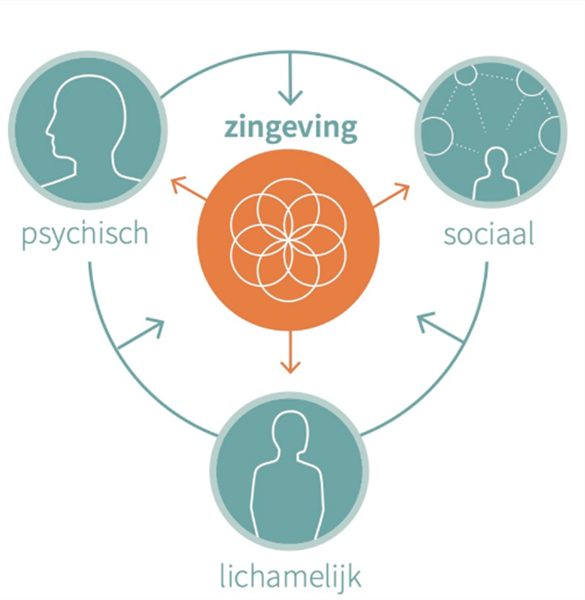 zingeving

psychisch

sociaal

lichamelijk