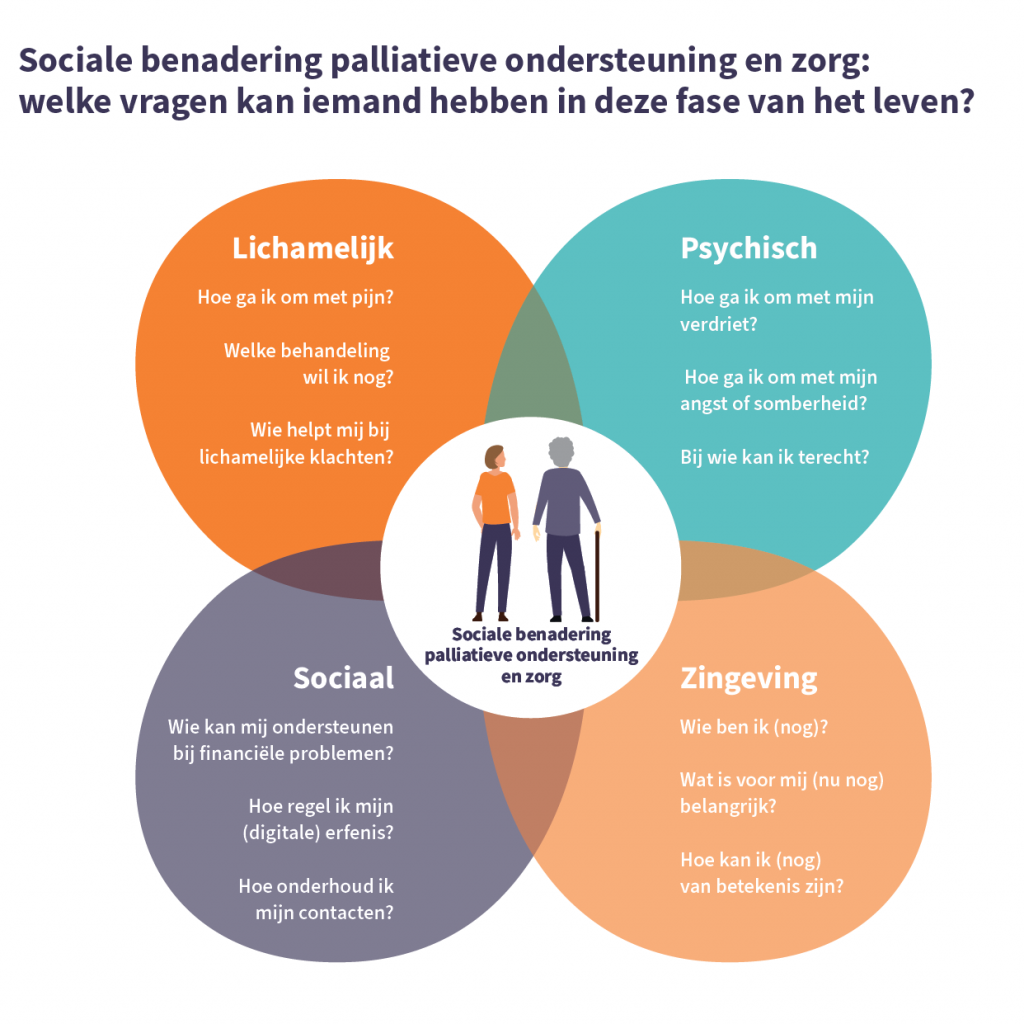 Sociale benadering palliatieve ondersteuning en zorg: welke vragen kan iemand hebben in deze fase van het leven?

Lichamelijk

Hoe ga ik om met pijn?

Welke behandeling wil ik nog?

Wie helpt mij bij lichamelijke klachten?

Psychisch

Hoe ga ik om met mijn verdriet?

Hoe ga ik om met mijn angst of somberheid?

Bij wie kan ik terecht?

Sociale benadering palliatieve ondersteuning en zorg

Sociaal

Wie kan mij ondersteunen bij financiële problemen?

Hoe regel ik mijn (digitale) erfenis?

Hoe onderhoud ik mijn contacten?

Zingeving

Wie ben ik (nog)?

Wat is voor mij (nu nog) belangrijk?

Hoe kan ik (nog) van betekenis zijn?